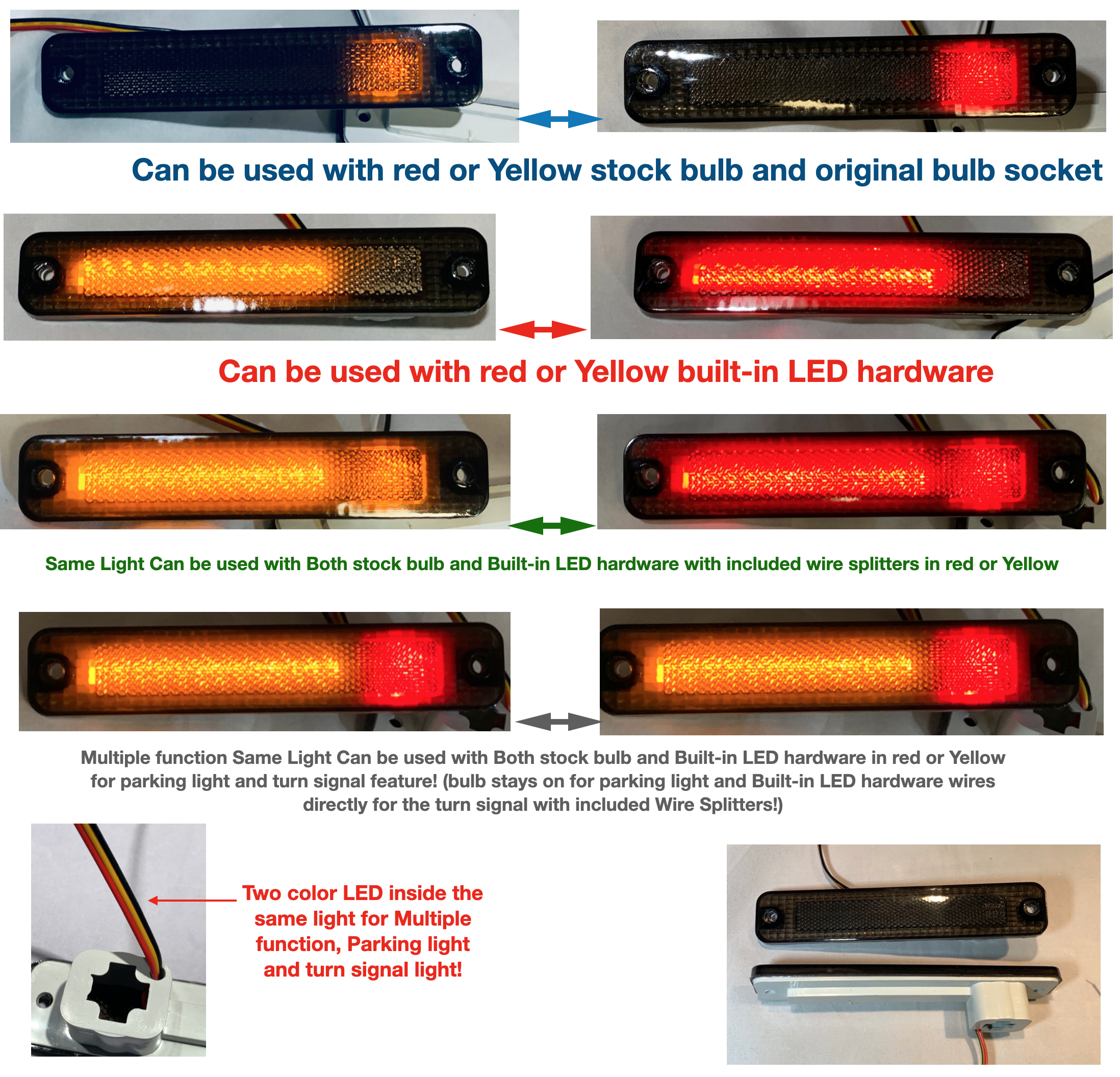 Can be used with red or Yellow stock bulb and original bulb socket

Can be used with red or Yellow built-in LED hardware

Same Light Can be used with Both stock bulb and Built-in LED hardware with included wire splitters in red or Yellow

Multiple function Same Light Can be used with Both stock bulb and Built-in LED hardware in red or Yellow for parking light and turn signal feature! (bulb stays on for parking light and Built-in LED hardware wires directly for the turn signal with included Wire Splitters!)

Two color LED inside the same light for Multiple function, Parking light and turn signal light!